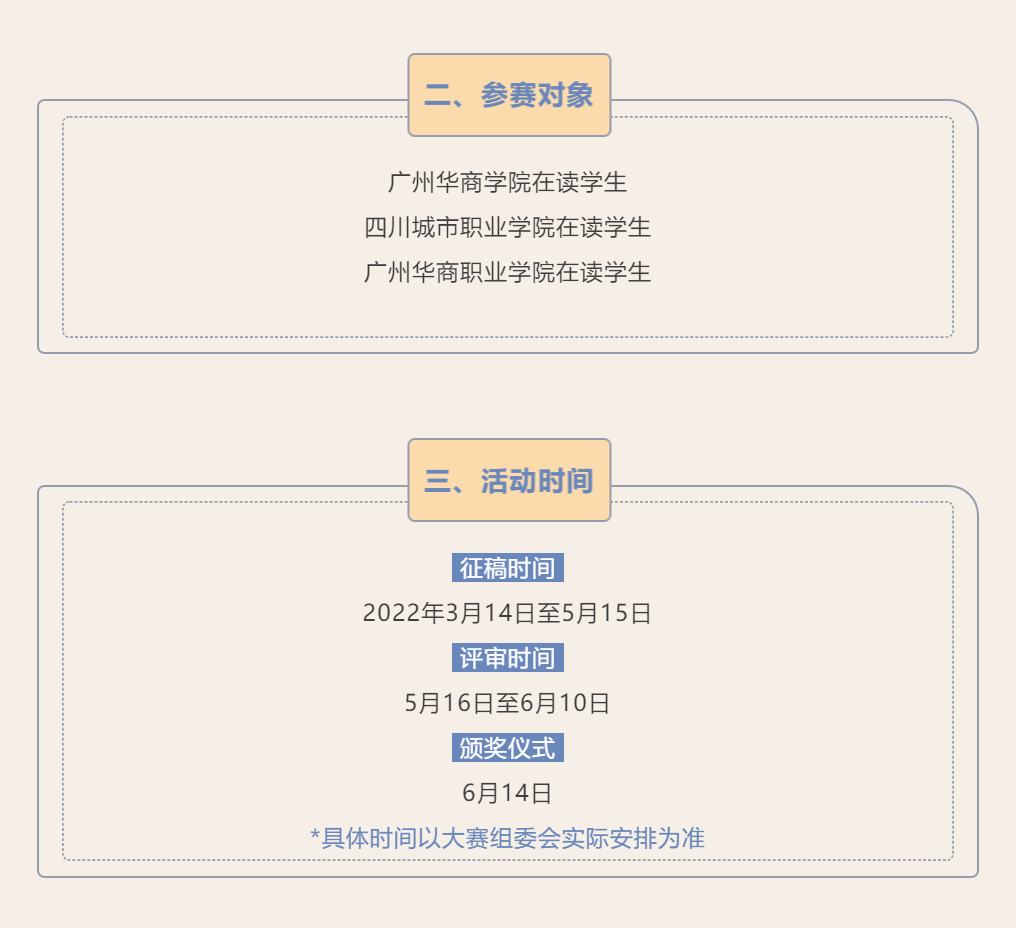 二、参赛对象

广州华商学院在读学生
四川城市职业学院在读学生
广州华商职业学院在读学生

三、活动时间

征稿时间
2022年3月14日至5月15日
评审时间
5月16日至6月10日
颁奖仪式
6月14日
*具体时间以大赛组委会实际安排为准